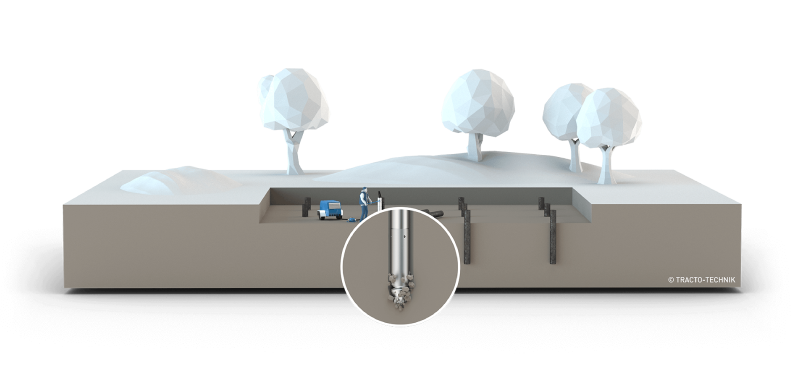 © TRACTO-TECHNIK