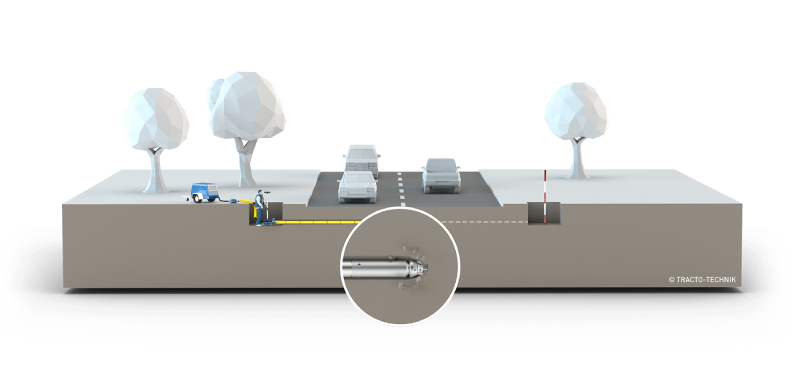 © TRACTO-TECHNIK