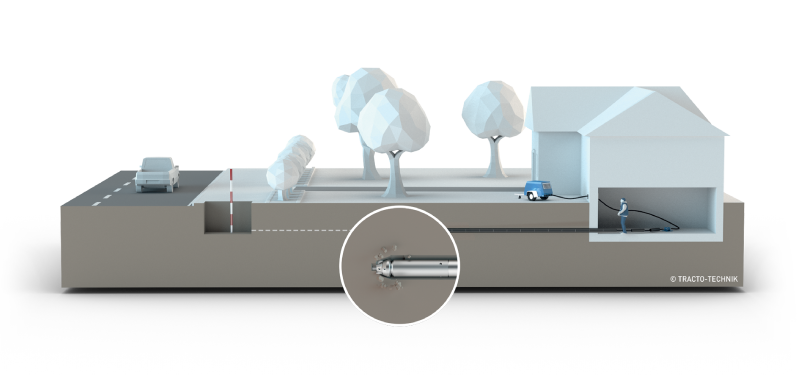 © TRACTO-TECHNIK