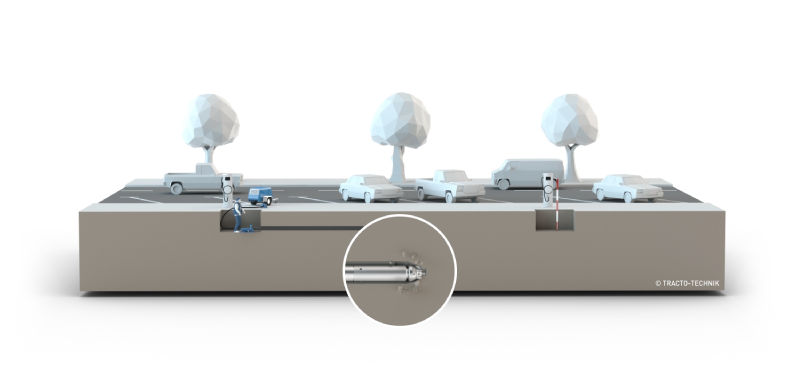 © TRACTO-TECHNIK