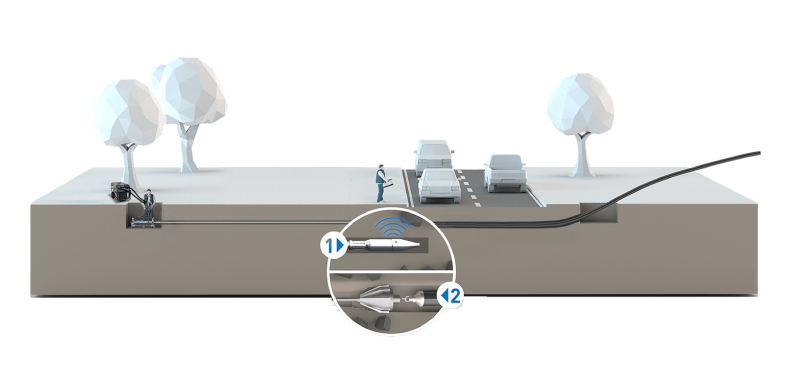 1
2