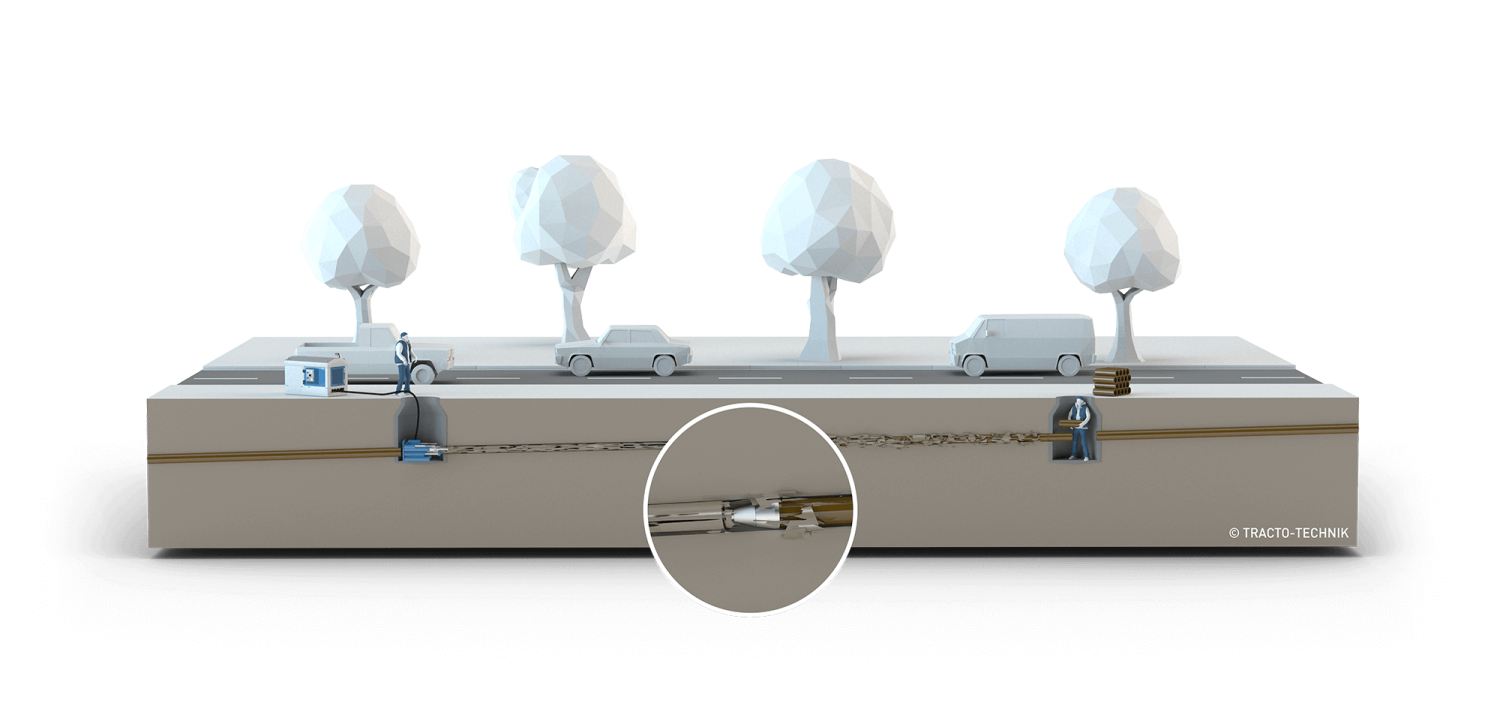 © TRACTO-TECHNIK